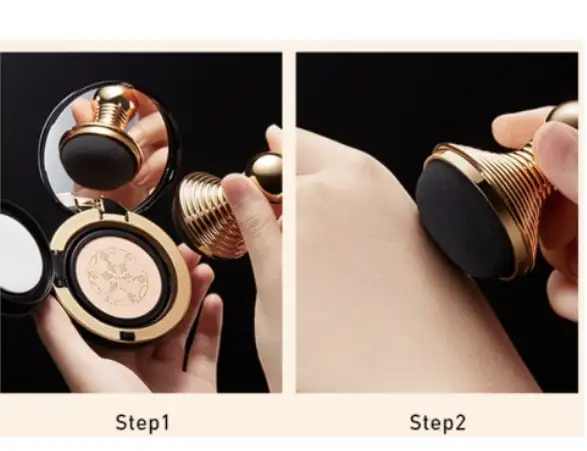 Step1

Step2